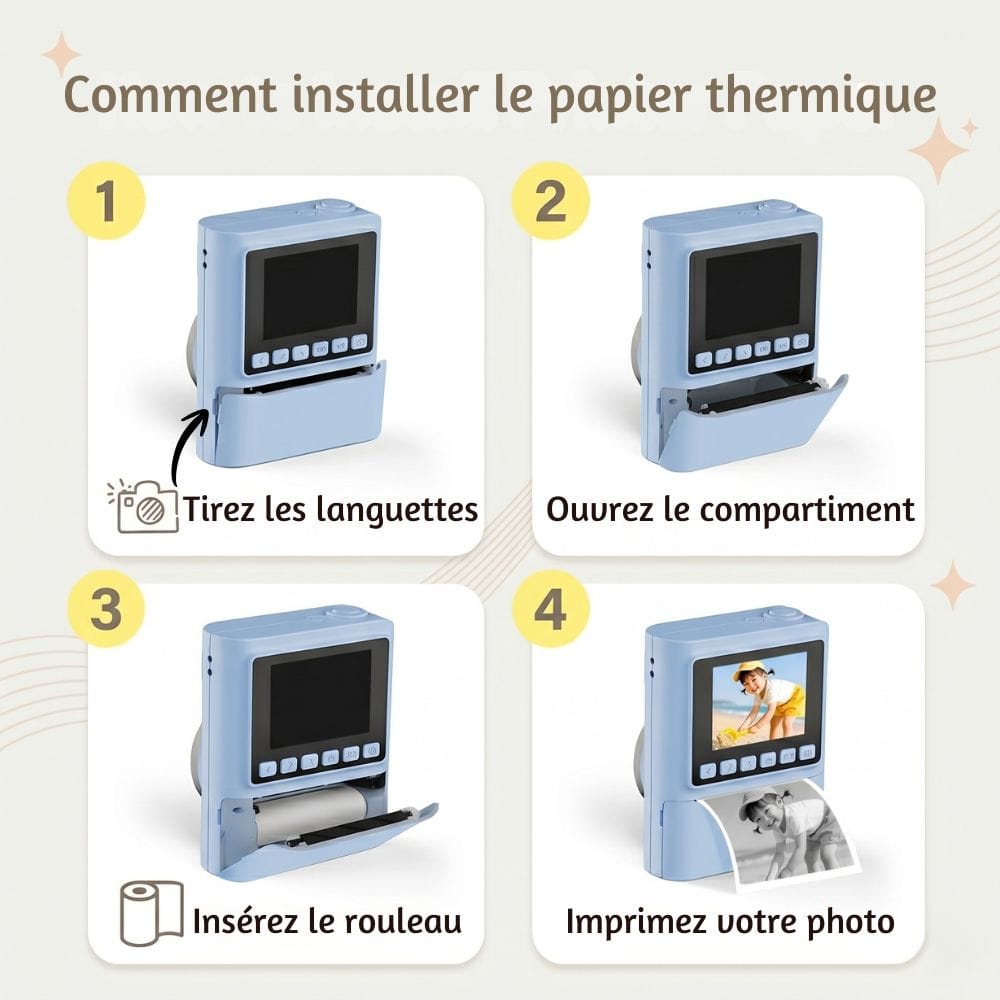 Comment installer le papier thermique

1

Tirez les languettes

2

Ouvrez le compartiment

3

Insérez le rouleau

4

Imprimez votre photo