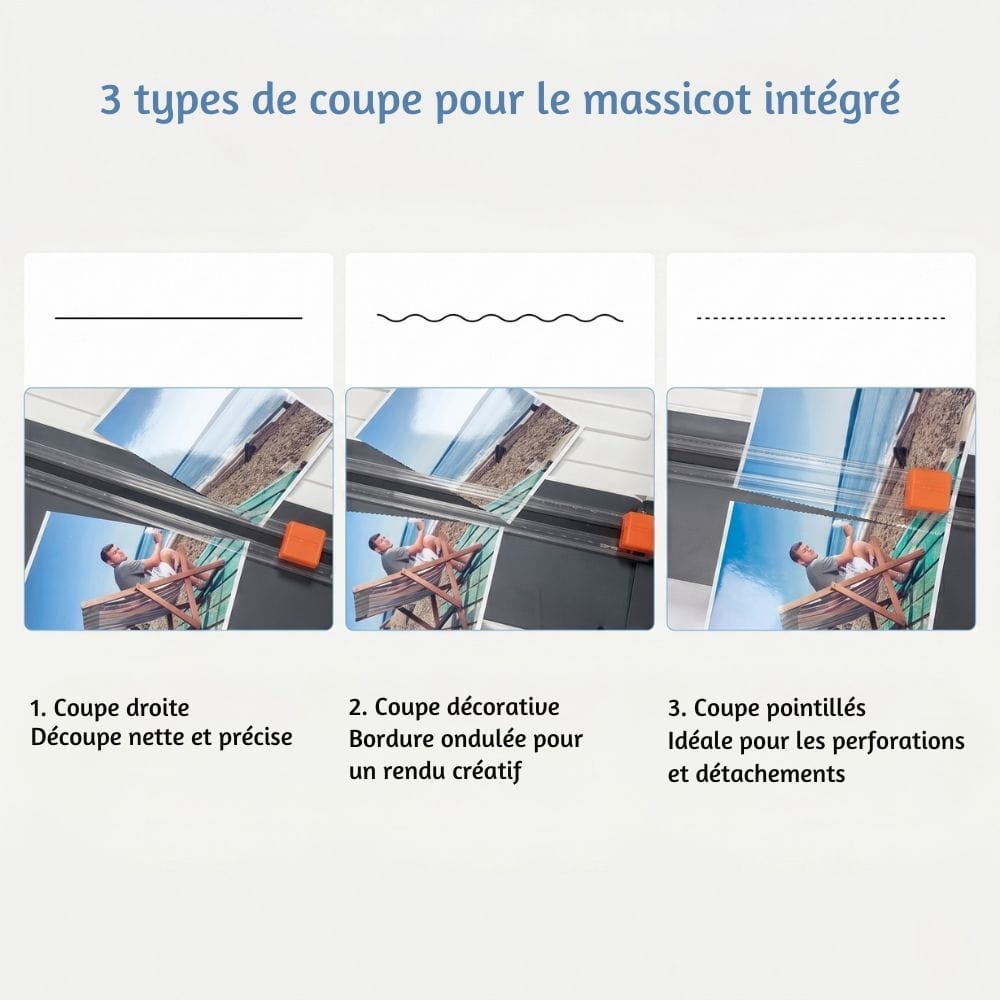 3 types de coupe pour le massicot intégré

1. Coupe droite
Découpe nette et précise

2. Coupe décorative
Bordure ondulée pour un rendu créatif

3. Coupe pointillés
Idéale pour les perforations et détachements